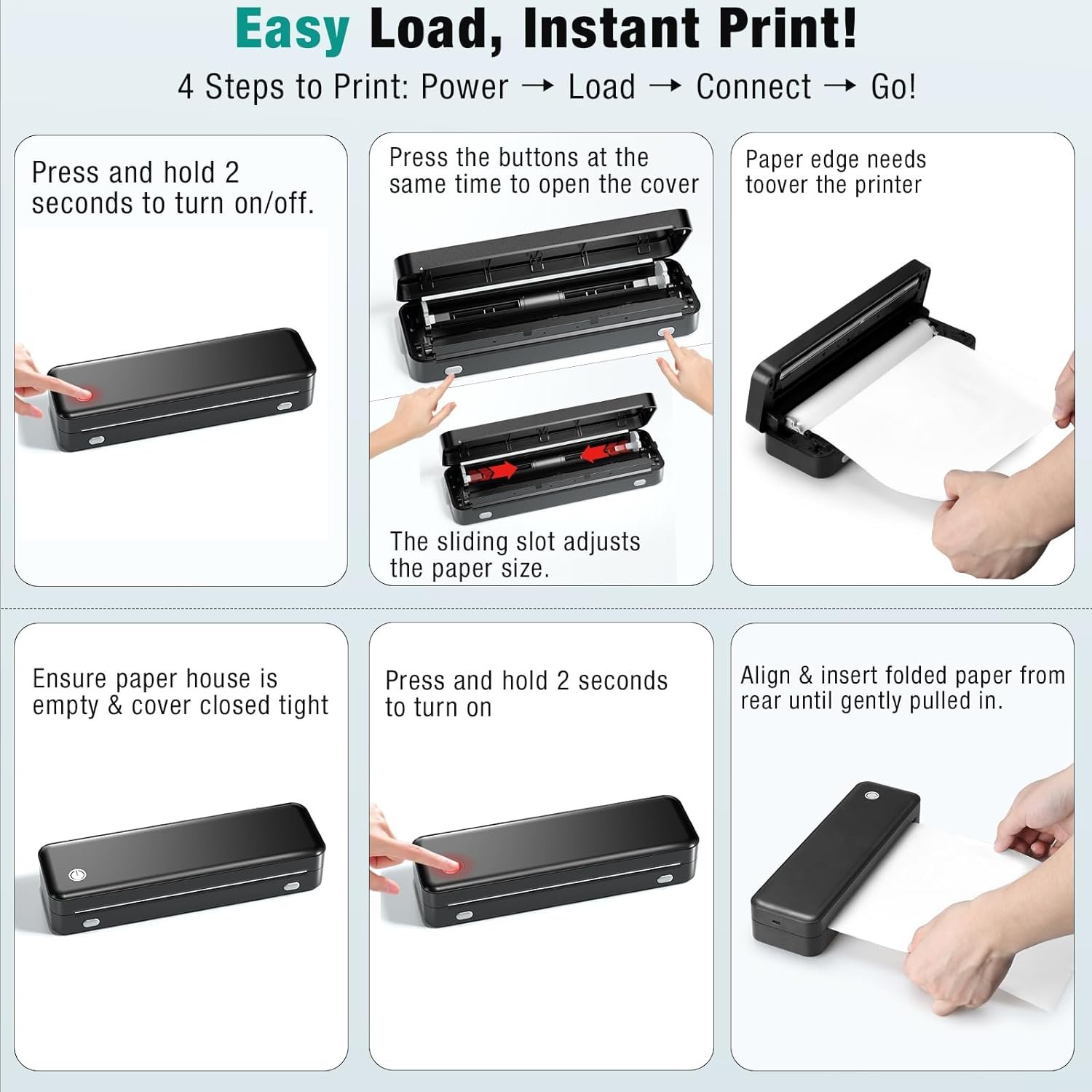 Easy Load, Instant Print!

4 Steps to Print: Power → Load → Connect → Go!

Press and hold 2 seconds to turn on/off.

Press the buttons at the same time to open the cover

The sliding slot adjusts the paper size.

Paper edge needs toover the printer

Ensure paper house is empty & cover closed tight

Press and hold 2 seconds to turn on

Align & insert folded paper from rear until gently pulled in.